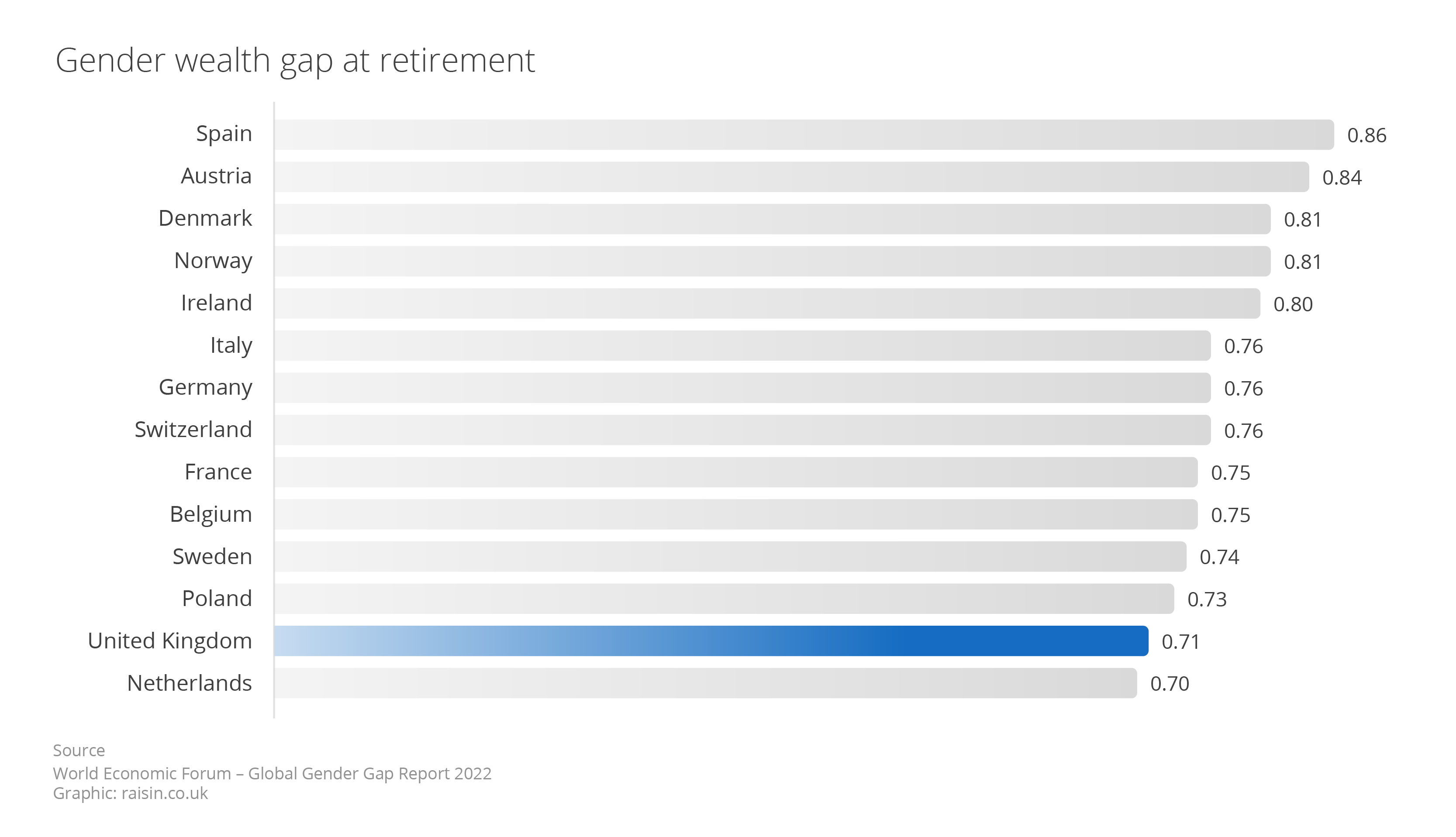 Gender wealth gap at retirement

Spain 0.86
Austria 0.84
Denmark 0.81
Norway 0.81
Ireland 0.80
Italy 0.76
Germany 0.76
Switzerland 0.76
France 0.75
Belgium 0.75
Sweden 0.74
Poland 0.73
United Kingdom 0.71
Netherlands 0.70

Source
World Economic Forum – Global Gender Gap Report 2022
Graphic: raisin.co.uk